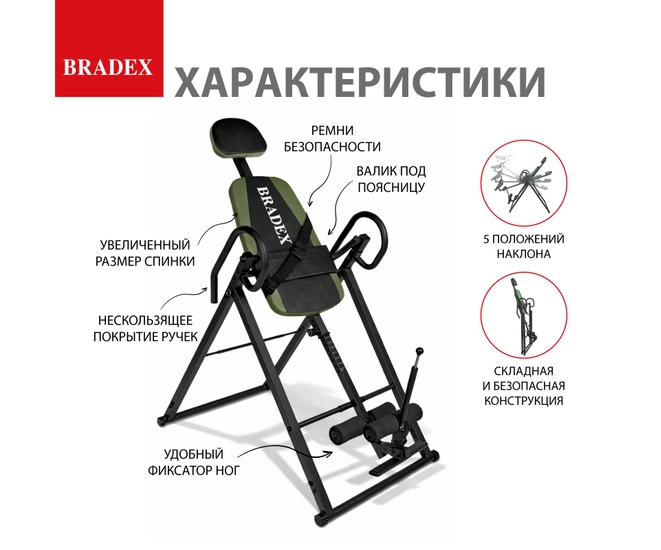 BRADEX

ХАРАКТЕРИСТИКИ

РЕМНИ БЕЗОПАСНОСТИ

ВАЛИК ПОД ПОЯСНИЦУ

BRADEX

УВЕЛИЧЕННЫЙ РАЗМЕР СПИНКИ

НЕСКОЛЬЗЯЩЕЕ ПОКРЫТИЕ РУЧЕК

УДОБНЫЙ ФИКСАТОР НОГ

5 ПОЛОЖЕНИЙ НАКЛОНА

СКЛАДНАЯ И БЕЗОПАСНАЯ КОНСТРУКЦИЯ