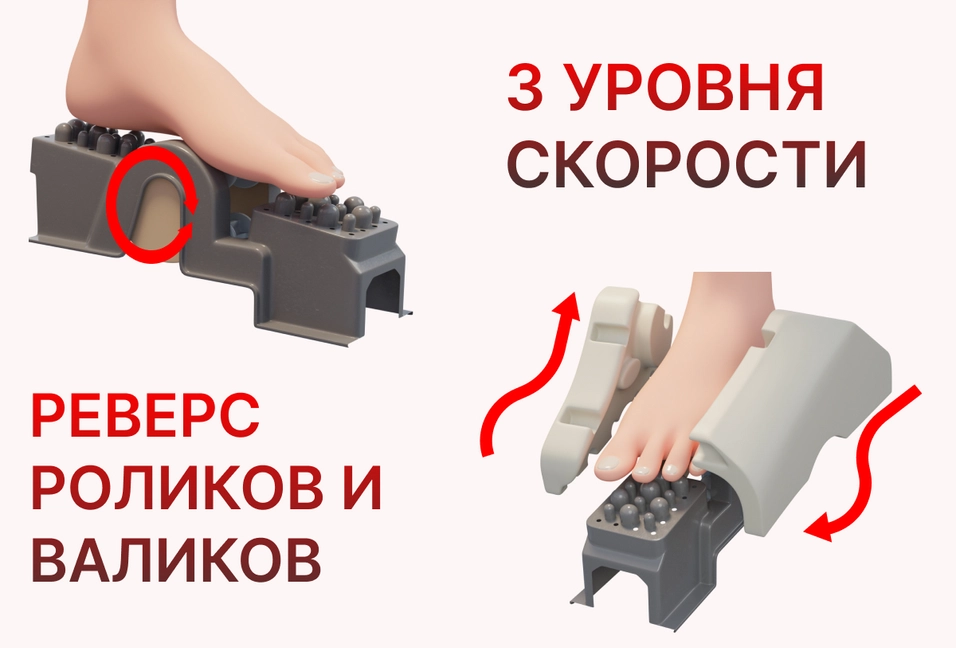 3 УРОВНЯ СКОРОСТИ

РЕВЕРС РОЛИКОВ И ВАЛИКОВ